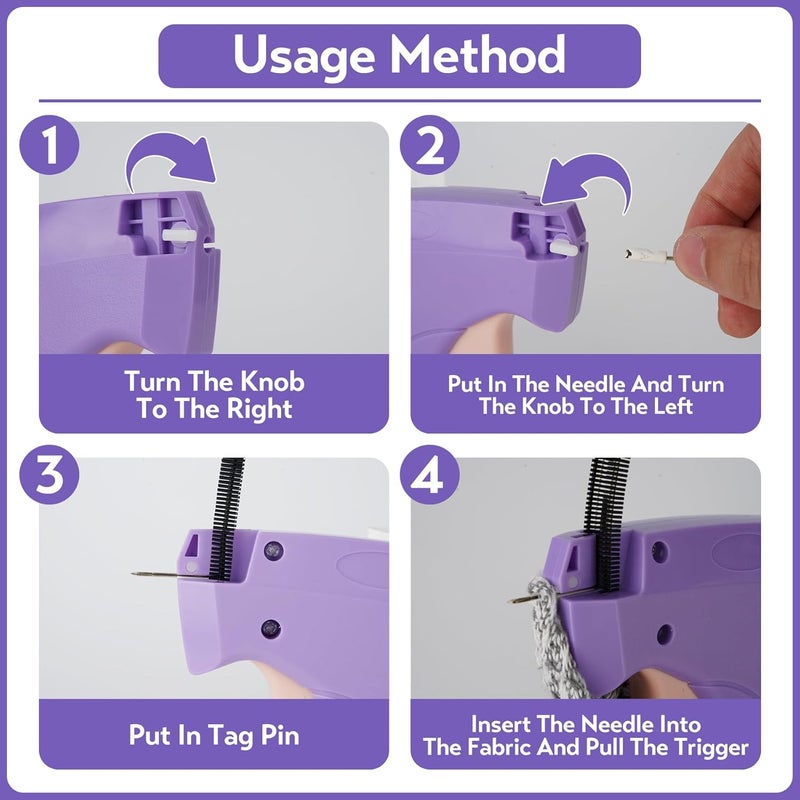 Usage Method

1

Turn The Knob To The Right

2

Put In The Needle And Turn The Knob To The Left

3

Put In Tag Pin

4

Insert The Needle Into The Fabric And Pull The Trigger